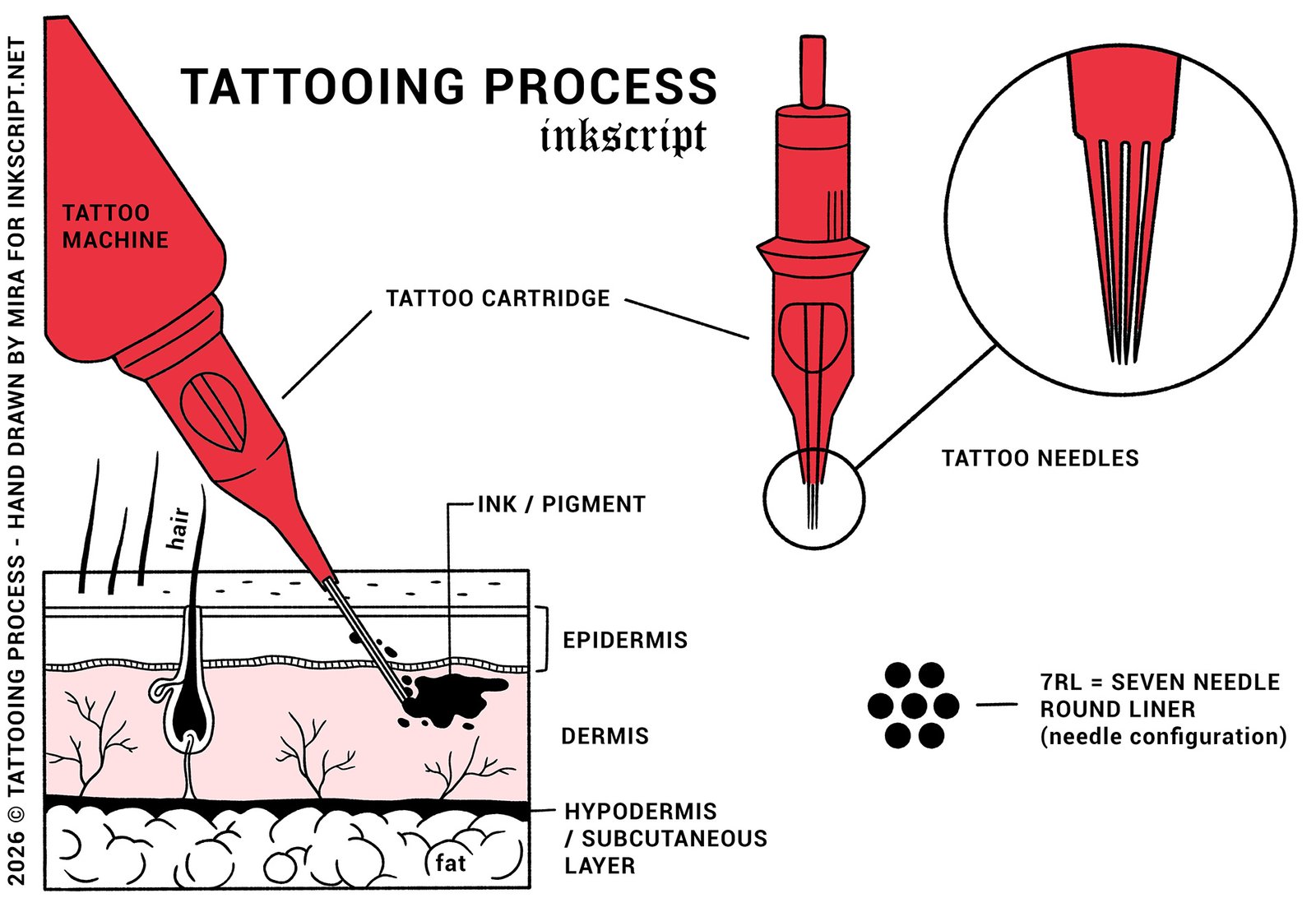 2026 © TATTOOING PROCESS - HAND DRAWN BY MIRA FOR INKSCRIPT.NET

TATTOOING PROCESS
inkscript

TATTOO MACHINE

TATTOO CARTRIDGE

TATTOO NEEDLES

INK / PIGMENT

hair

EPIDERMIS

DERMIS

HYPODERMIS / SUBCUTANEOUS LAYER

fat

7RL = SEVEN NEEDLE ROUND LINER (needle configuration)